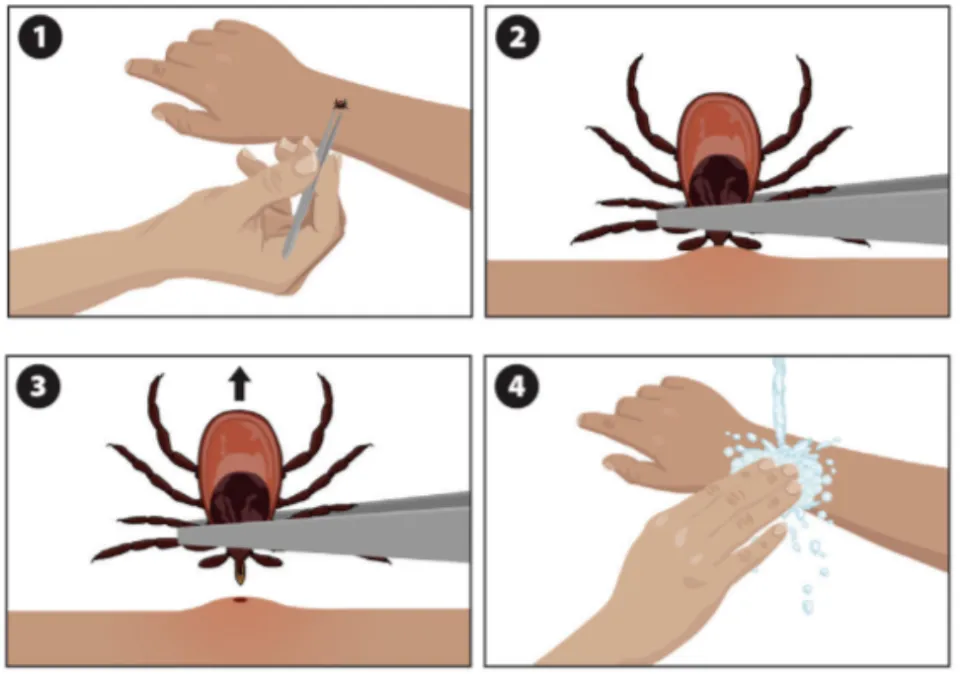 1

2

3

4