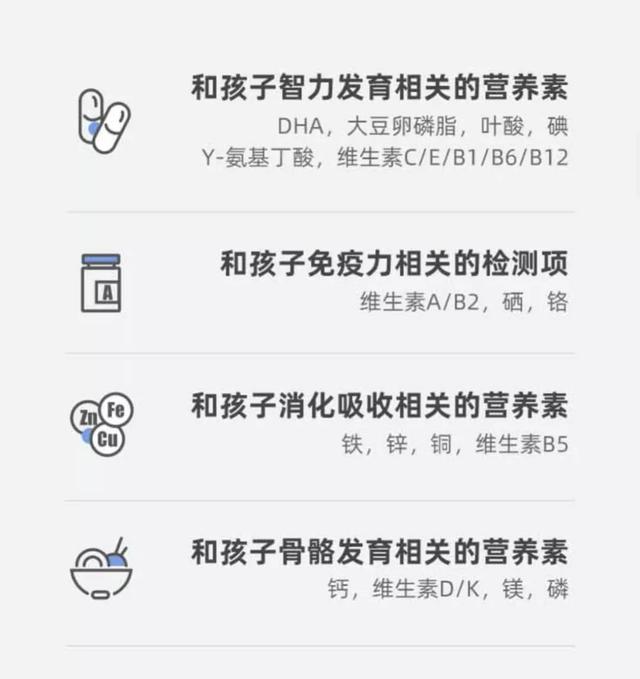 和孩子智力发育相关的营养素

DHA，大豆卵磷脂，叶酸，碘
Y-氨基丁酸，维生素C/E/B1/B6/B12

A

和孩子免疫力相关的检测项

维生素A/B2，硒，铬

Zn
Fe
Cu

和孩子消化吸收相关的营养素

铁，锌，铜，维生素B5

和孩子骨骼发育相关的营养素

钙，维生素D/K，镁，磷